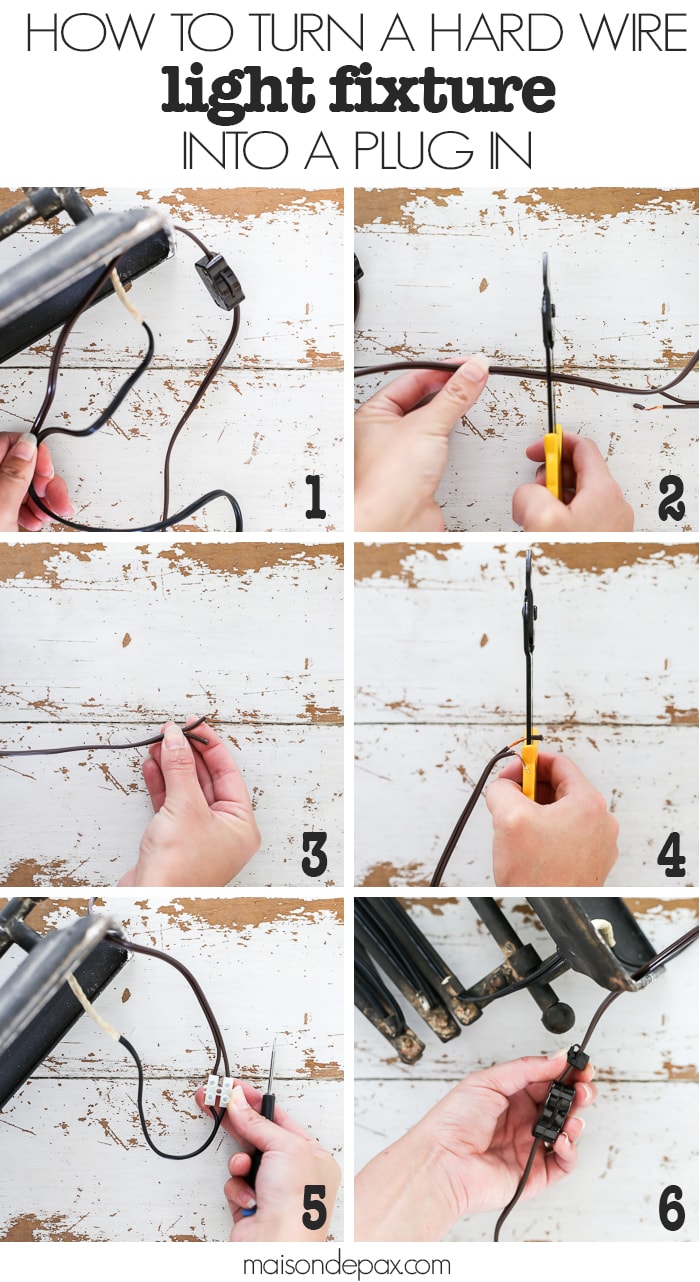 HOW TO TURN A HARD WIRE
light fixture
INTO A PLUG IN

1

2

3

4

5

6

maisondepax.com